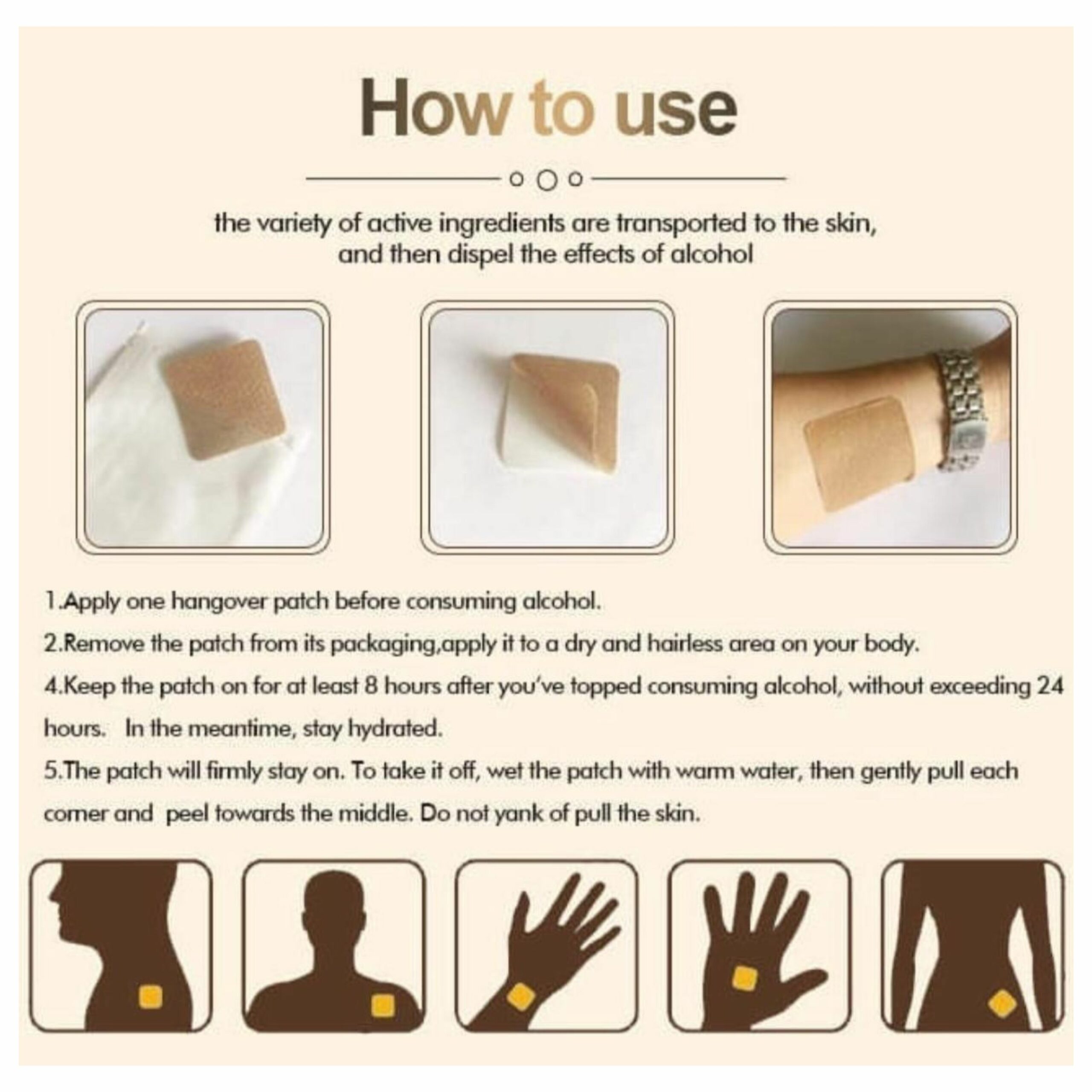 How to use

the variety of active ingredients are transported to the skin, and then dispel the effects of alcohol

1.Apply one hangover patch before consuming alcohol.

2.Remove the patch from its packaging,apply it to a dry and hairless area on your body.

4.Keep the patch on for at least 8 hours after you've topped consuming alcohol, without exceeding 24 hours. In the meantime, stay hydrated.

5.The patch will firmly stay on. To take it off, wet the patch with warm water, then gently pull each corner and peel towards the middle. Do not yank of pull the skin.